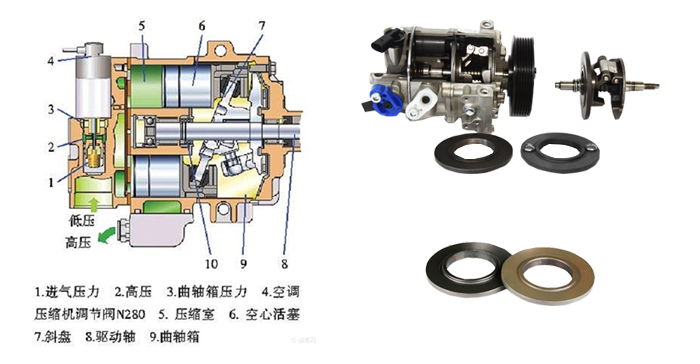 5
6
7
4
3
2
1
低压
高压
10
9
8

1.进气压力 2.高压 3.曲轴箱压力 4.空调压缩机调节阀N280 5. 压缩室 6. 空心活塞 7.斜盘 8.驱动轴 9.曲轴箱